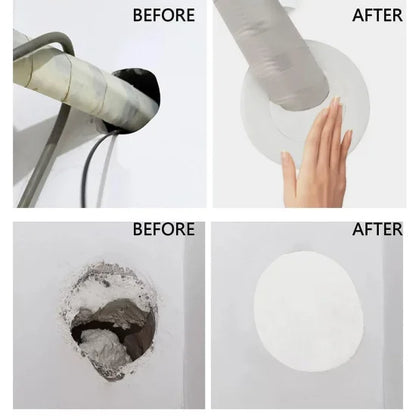 BEFORE

AFTER

BEFORE

AFTER