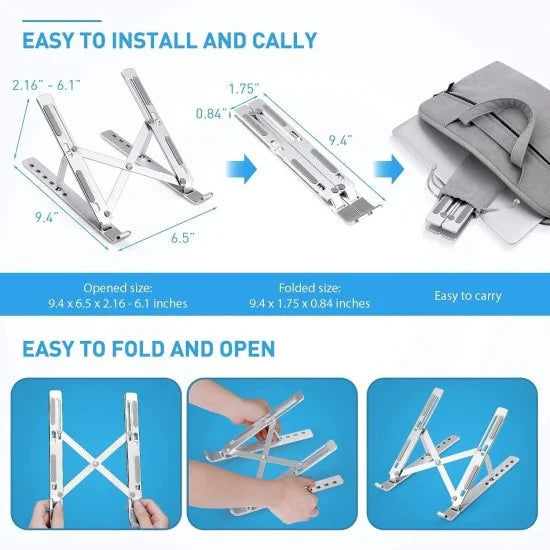 EASY TO INSTALL AND CALLY

2.16" - 6.1"

9.4"

6.5"

1.75"

0.84"

9.4"

Opened size:
9.4 x 6.5 x 2.16 - 6.1 inches

Folded size:
9.4 x 1.75 x 0.84 inches

Easy to carry

EASY TO FOLD AND OPEN