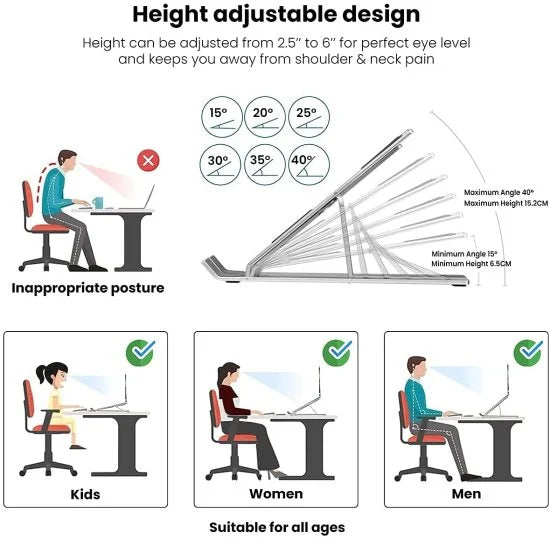 Height adjustable design

Height can be adjusted from 2.5" to 6" for perfect eye level and keeps you away from shoulder & neck pain

15°
20°
25°
30°
35°
40°

Maximum Angle 40°
Maximum Height 15.2CM

Minimum Angle 15°
Minimum Height 6.5CM

Inappropriate posture

Kids

Women

Men

Suitable for all ages