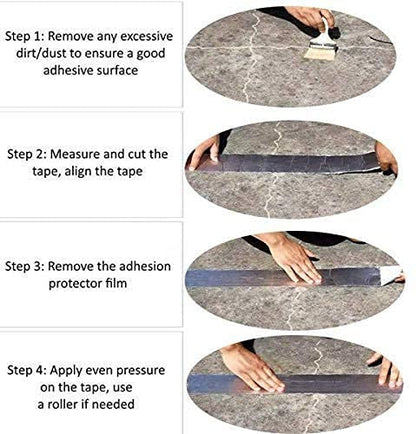 Step 1: Remove any excessive dirt/dust to ensure a good adhesive surface

Step 2: Measure and cut the tape, align the tape

Step 3: Remove the adhesion protector film

Step 4: Apply even pressure on the tape, use a roller if needed