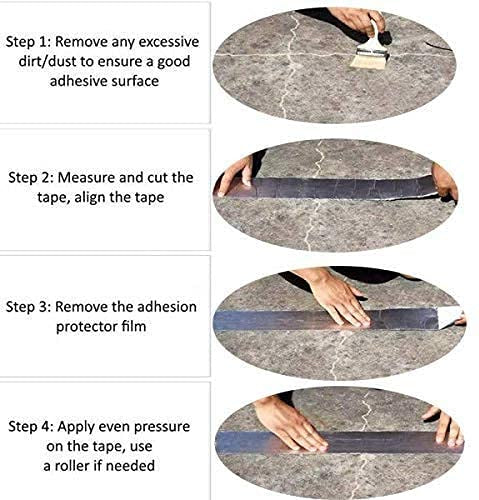 Step 1: Remove any excessive dirt/dust to ensure a good adhesive surface

Step 2: Measure and cut the tape, align the tape

Step 3: Remove the adhesion protector film

Step 4: Apply even pressure on the tape, use a roller if needed