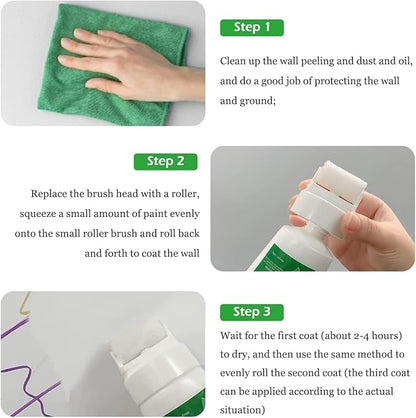 Step 1

Clean up the wall peeling and dust and oil, and do a good job of protecting the wall and ground;

Step 2

Replace the brush head with a roller, squeeze a small amount of paint evenly onto the small roller brush and roll back and forth to coat the wall

Step 3

Wait for the first coat (about 2-4 hours) to dry, and then use the same method to evenly roll the second coat (the third coat can be applied according to the actual situation)